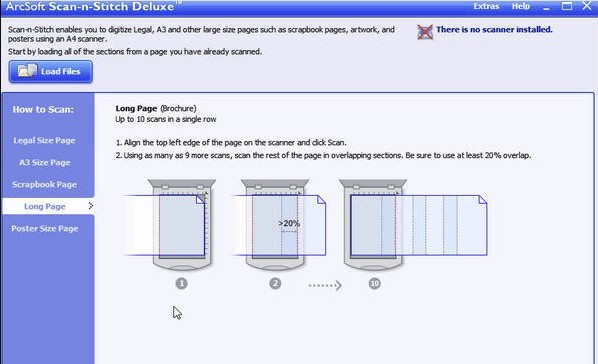 ArcSoft Scan-n-Stitch Deluxe™

Extras Help

Scan-n-Stitch enables you to digitize Legal, A3 and other large size pages such as scrapbook pages, artwork, and posters using an A4 scanner.

Start by loading all of the sections from a page you have already scanned.

There is no scanner installed.

Load Files

How to Scan:

Legal Size Page

A3 Size Page

Scrapbook Page

Long Page

Poster Size Page

Long Page (Brochure)
Up to 10 scans in a single row

1. Align the top left edge of the page on the scanner and click Scan.
2. Using as many as 9 more scans, scan the rest of the page in overlapping sections. Be sure to use at least 20% overlap.

>20%

1

2

10